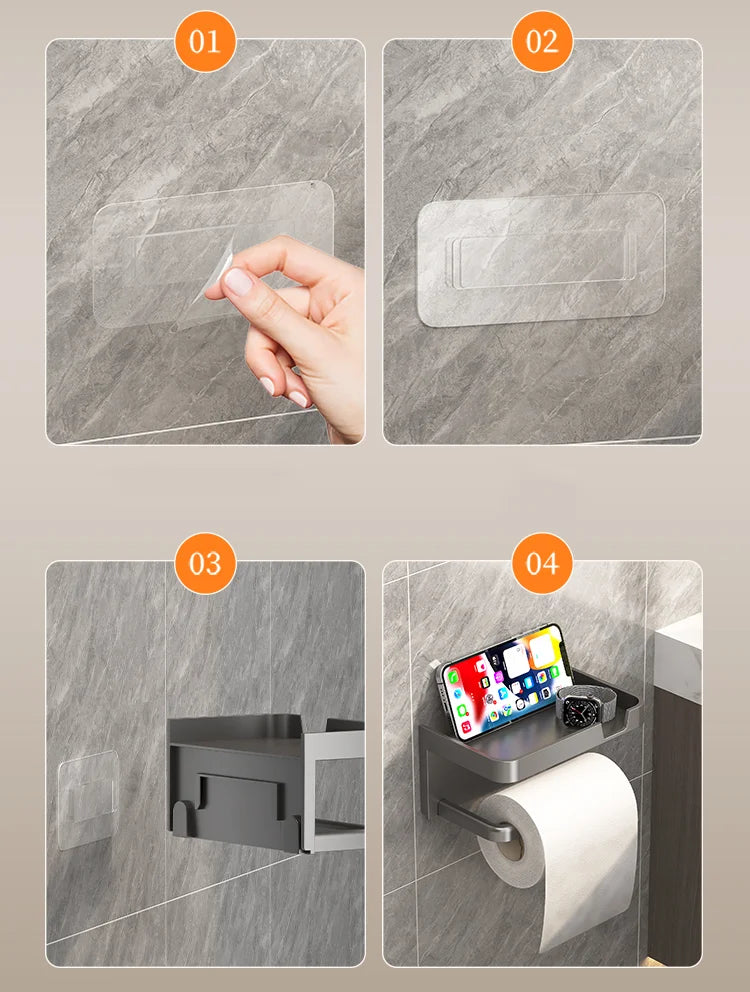 01

02

03

04